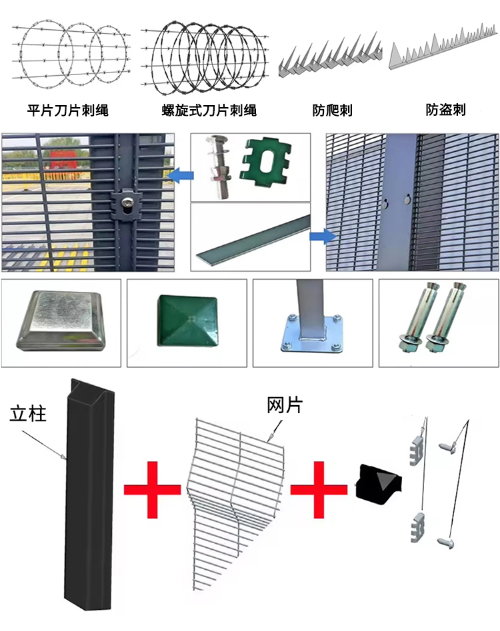 平片刀片刺绳

螺旋式刀片刺绳

防爬刺

防盗刺

立柱

网片