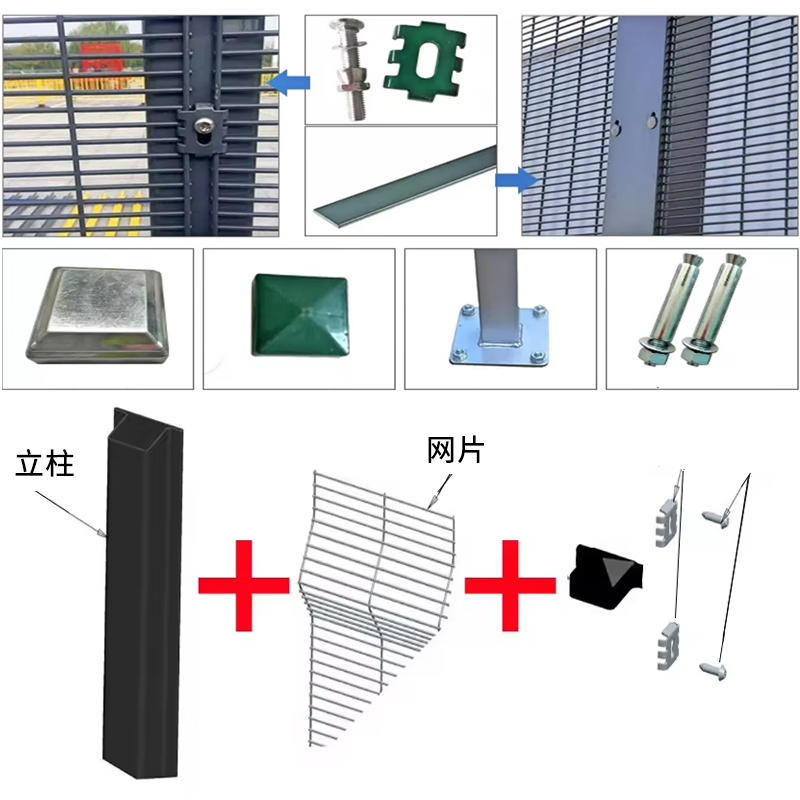 立柱

网片