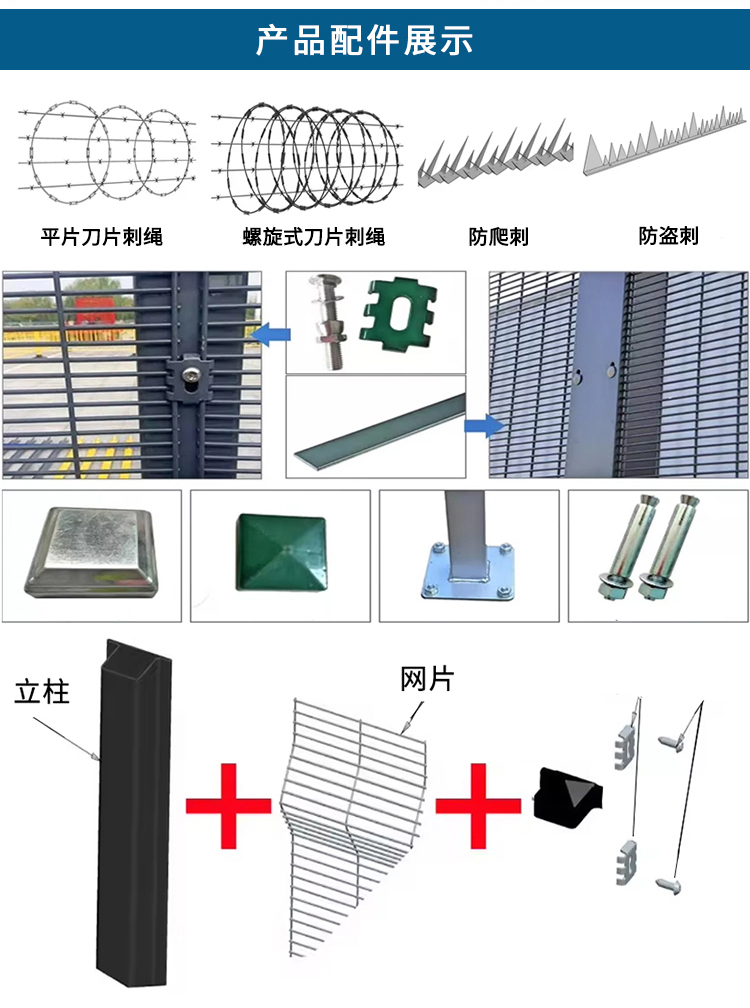 产品配件展示

平片刀片刺绳

螺旋式刀片刺绳

防爬刺

防盗刺

立柱

网片